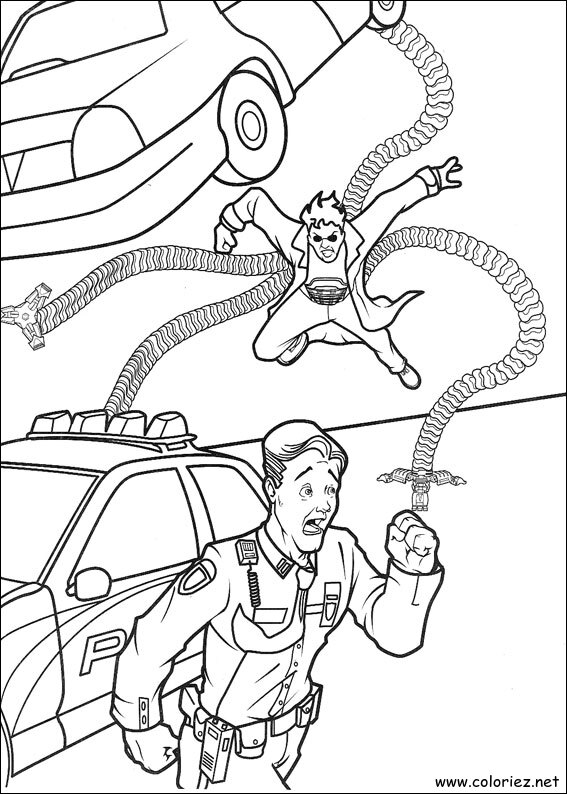 P

www.coloriez.net