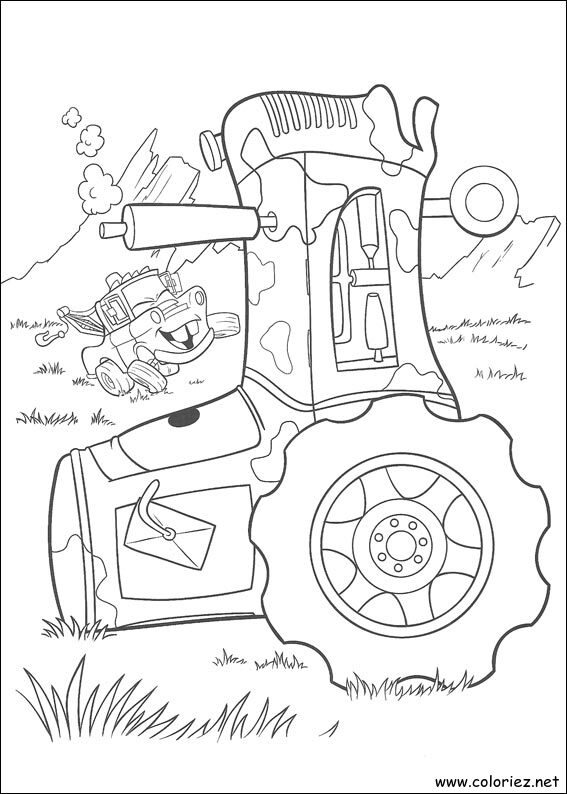 www.coloriez.net