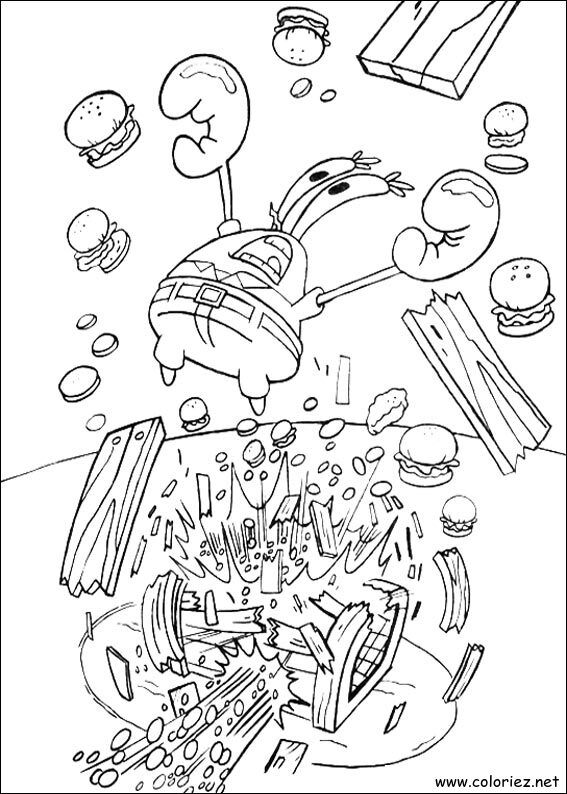 www.coloriez.net