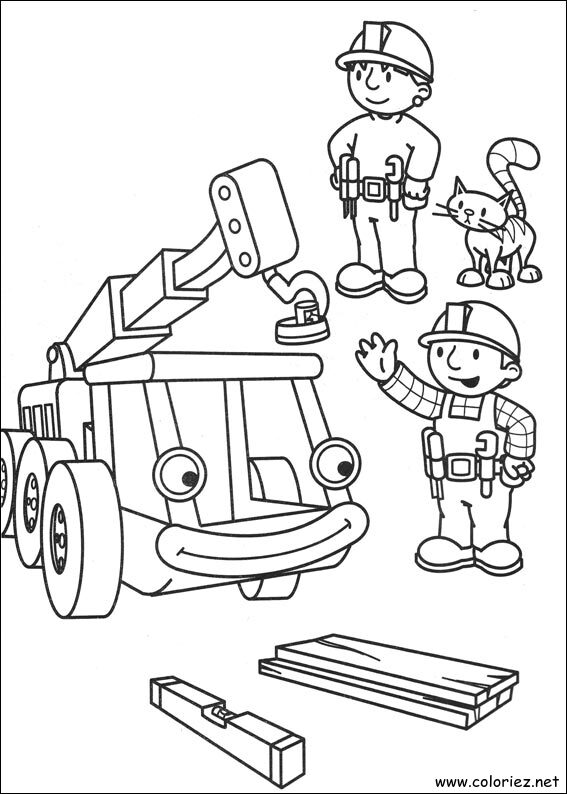 www.coloriez.net