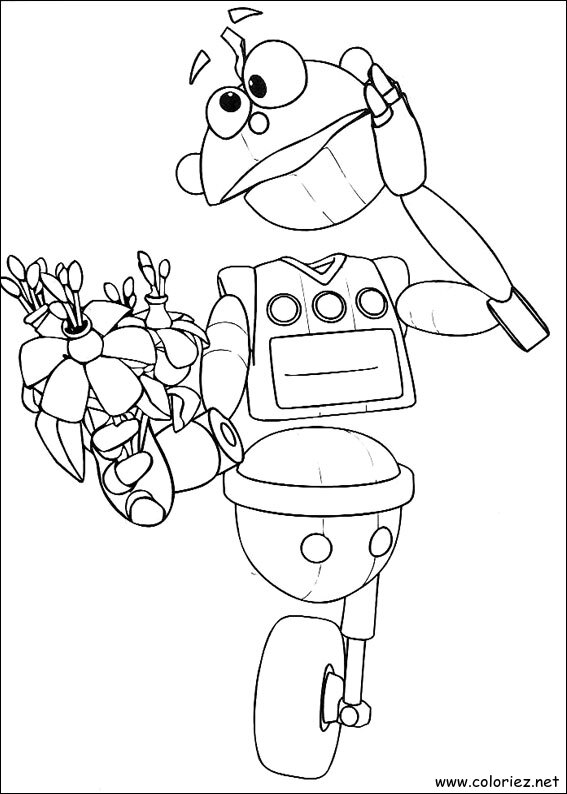 www.coloriez.net